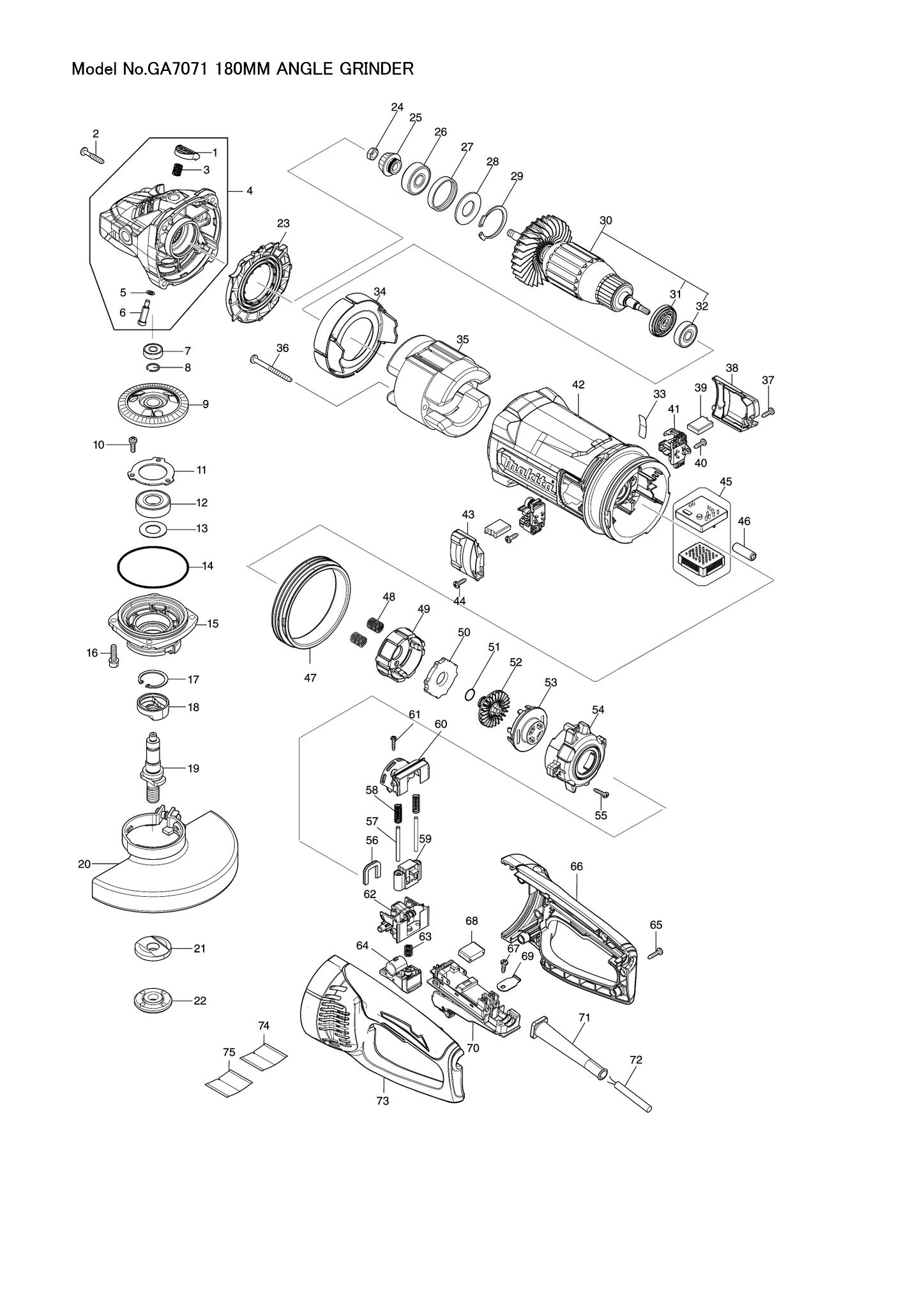 Model No.GA7071 180MM ANGLE GRINDER

2
1
3
4
5
6
7
8
9
10
11
12
13
14
15
16
17
18
19
20
21
22
23
24
25
26
27
28
29
30
31
32
33
34
35
36
37
38
39
40
41
42
makita
43
44
45
46
47
48
49
50
51
52
53
54
55
56
57
58
59
60
61
62
63
64
65
66
67
68
69
70
71
72
73
74
75