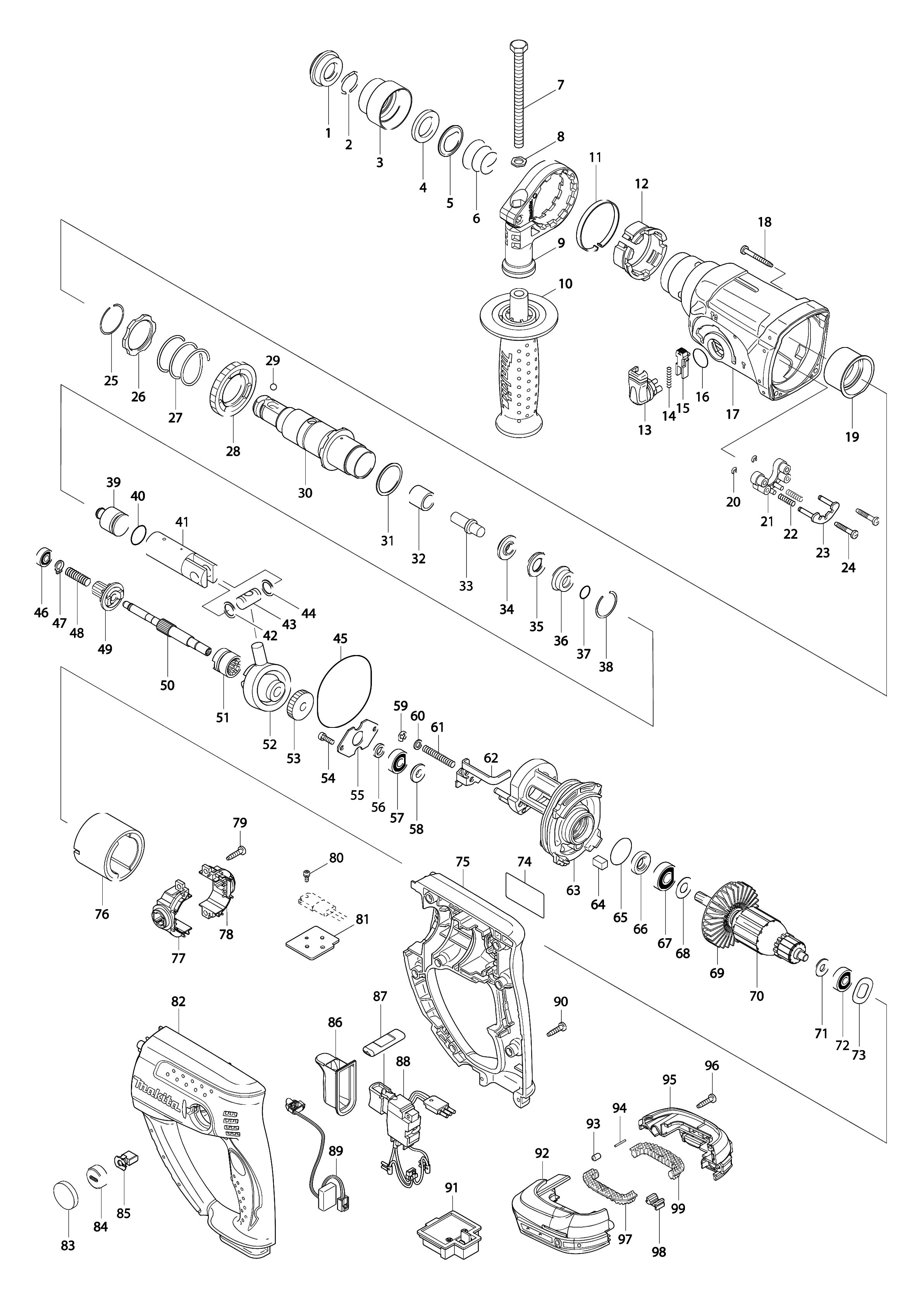 1 2 3 4 5 6 7 8 9 10 11 12 13 14 15 16 17 18 19 20 21 22 23 24 25 26 27 28 29 30 31 32 33 34 35 36 37 38 39 40 41 42 43 44 45 46 47 48 49 50 51 52 53 54 55 56 57 58 59 60 61 62 63 64 65 66 67 68 69 70 71 72 73 74 75 76 77 78 79 80 81 82 83 84 85 86 87 88 89 90 91 92 93 94 95 96 97 98 99

makita

makita